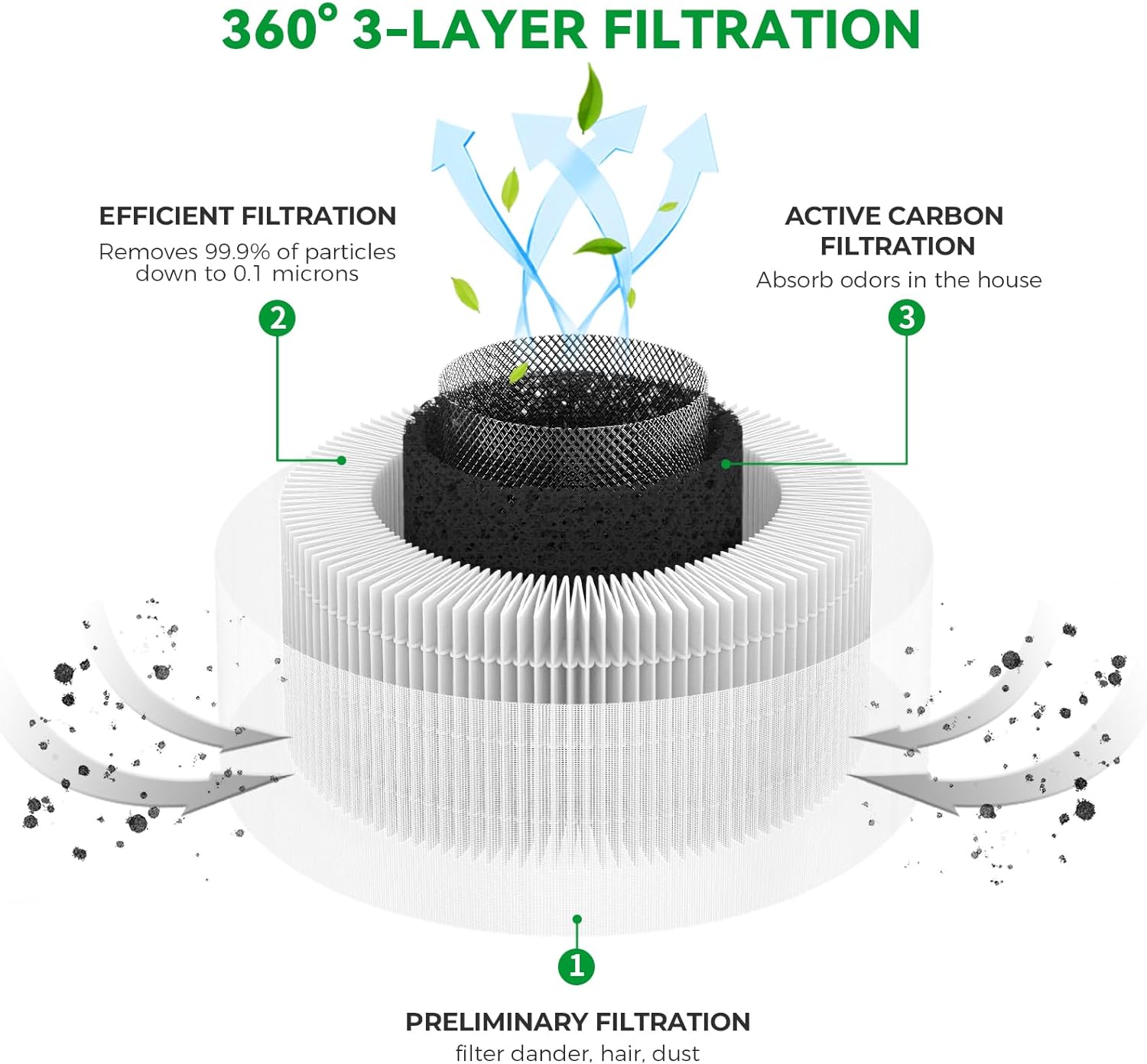 360° 3-LAYER FILTRATION

EFFICIENT FILTRATION
Removes 99.9% of particles down to 0.1 microns

2

ACTIVE CARBON FILTRATION
Absorb odors in the house

3

1

PRELIMINARY FILTRATION
filter dander, hair, dust