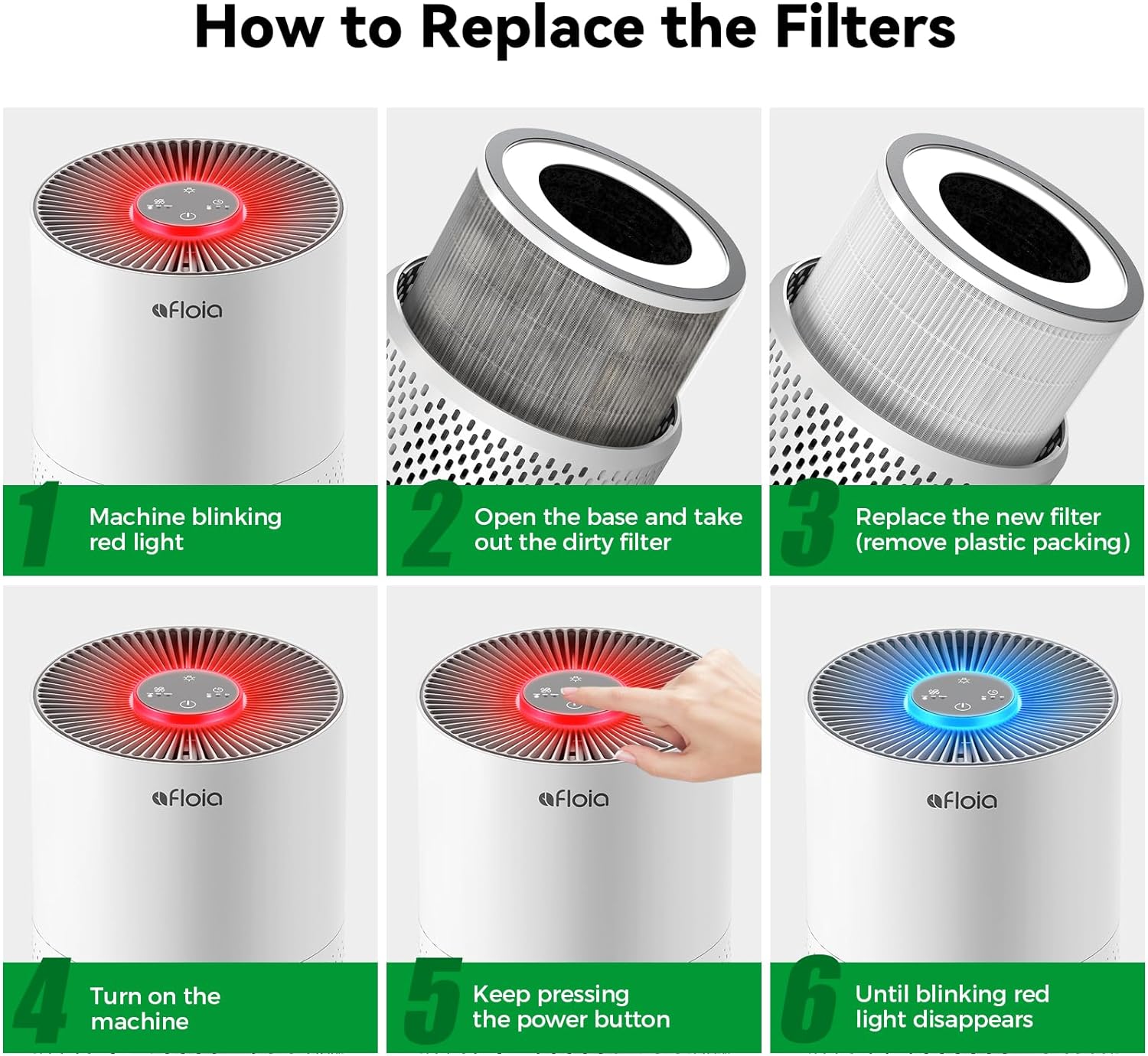 How to Replace the Filters

afloia

1 Machine blinking red light

2 Open the base and take out the dirty filter

3 Replace the new filter (remove plastic packing)

afloia

4 Turn on the machine

afloia

5 Keep pressing the power button

afloia

6 Until blinking red light disappears