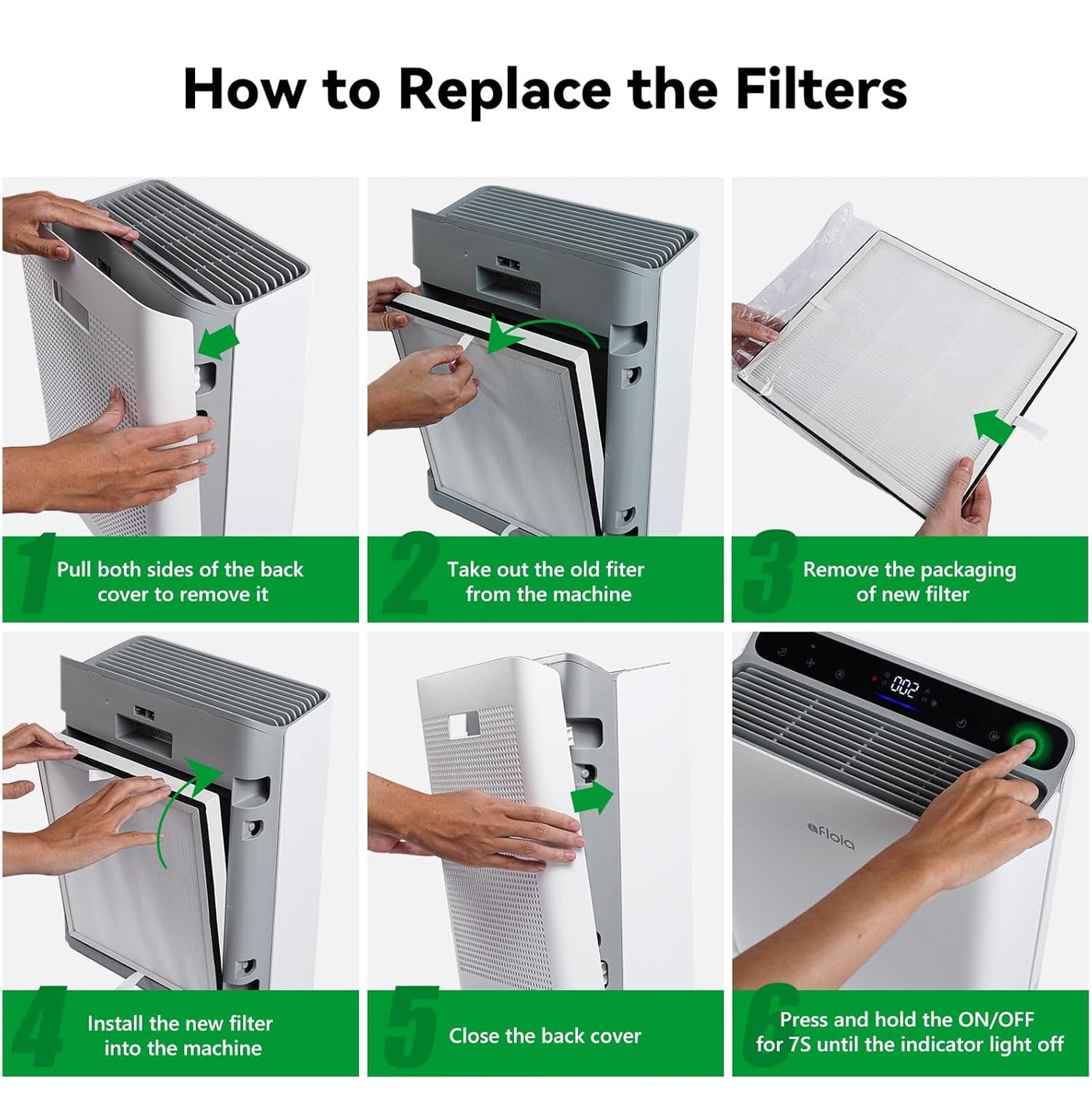 How to Replace the Filters

1 Pull both sides of the back cover to remove it

2 Take out the old fiter from the machine

3 Remove the packaging of new filter

002

Afloia

4 Install the new filter into the machine

5 Close the back cover

6 Press and hold the ON/OFF for 7S until the indicator light off