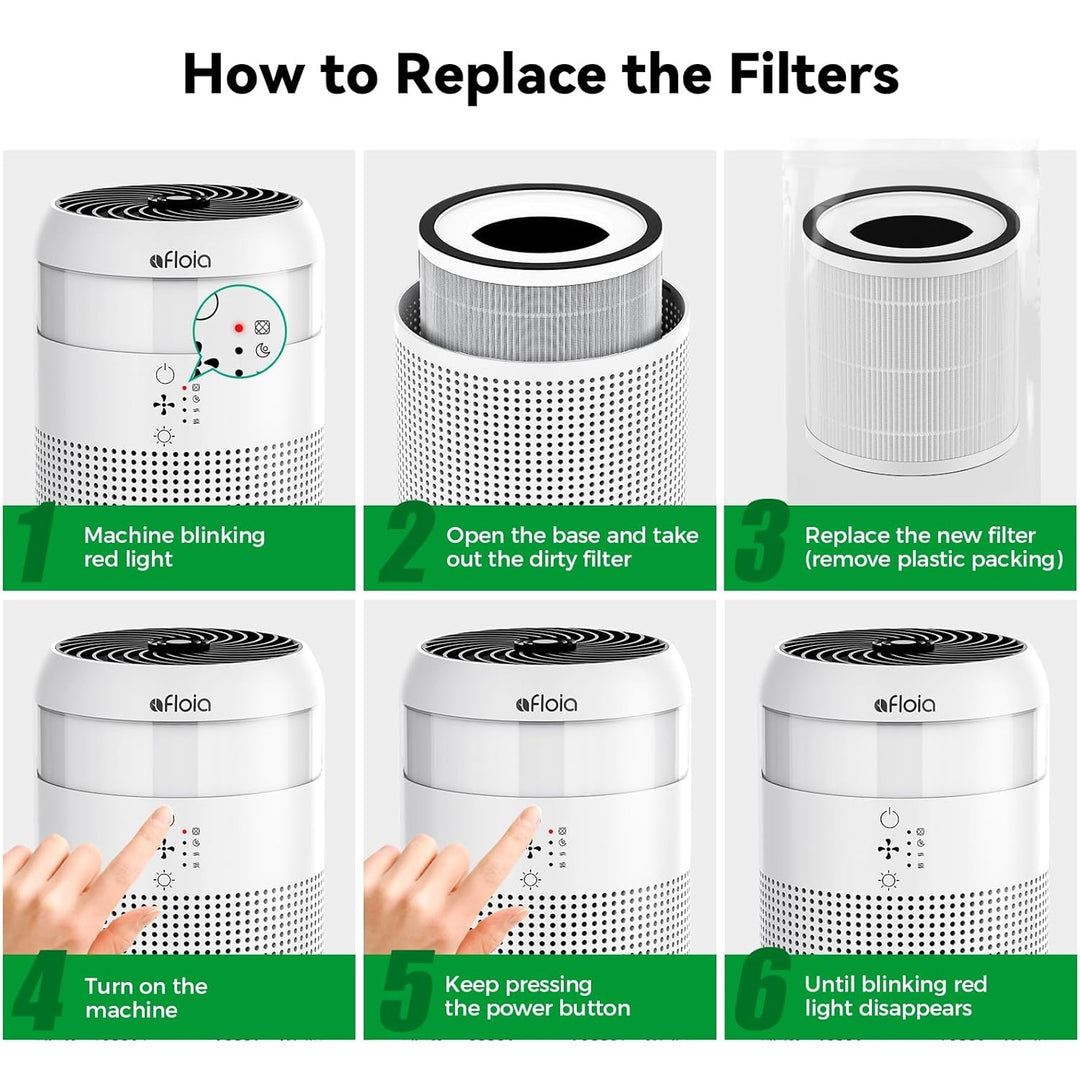 How to Replace the Filters

afloia

1 Machine blinking red light

2 Open the base and take out the dirty filter

3 Replace the new filter (remove plastic packing)

afloia

4 Turn on the machine

afloia

5 Keep pressing the power button

afloia

6 Until blinking red light disappears