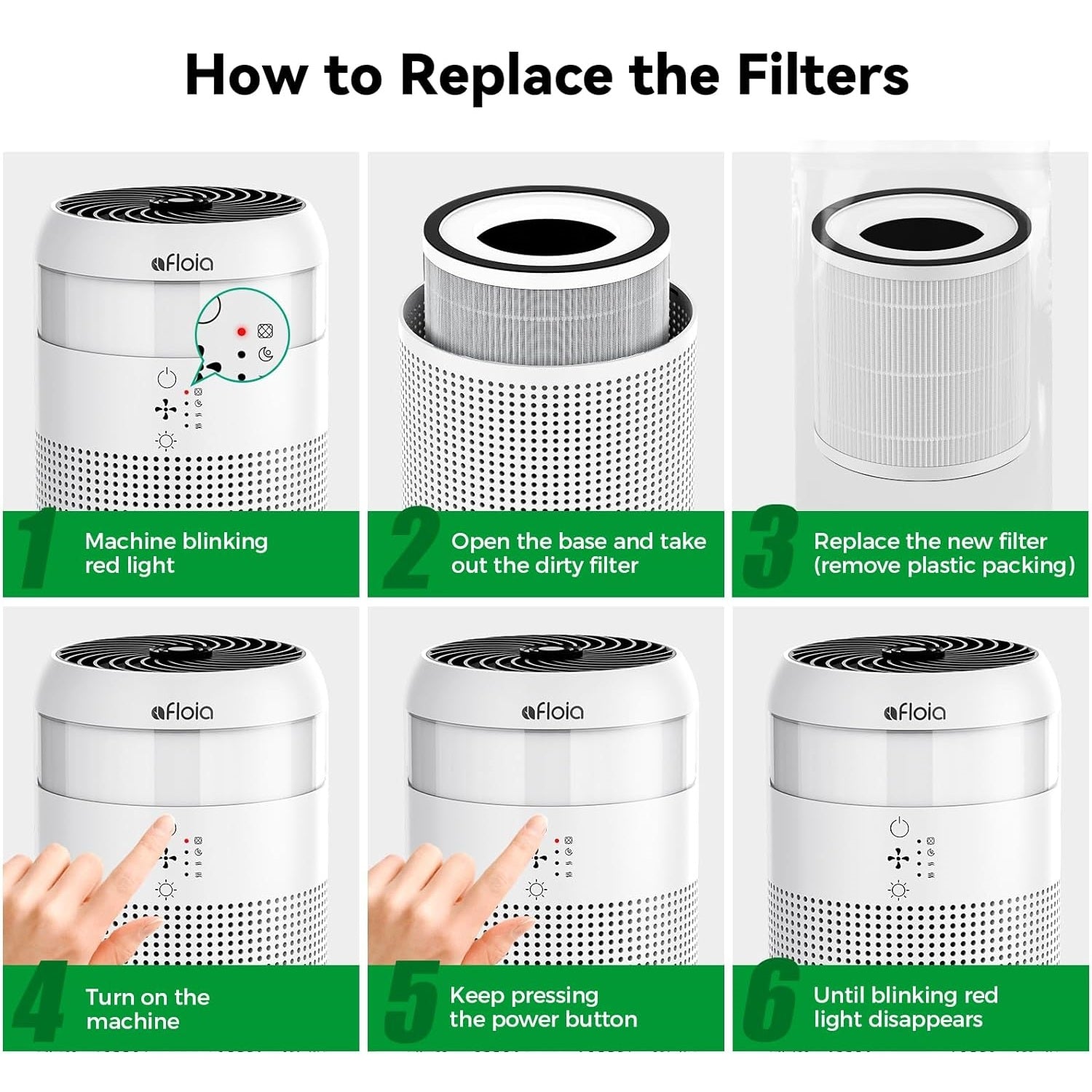 How to Replace the Filters

afloia

1 Machine blinking red light

2 Open the base and take out the dirty filter

3 Replace the new filter (remove plastic packing)

afloia

4 Turn on the machine

afloia

5 Keep pressing the power button

afloia

6 Until blinking red light disappears