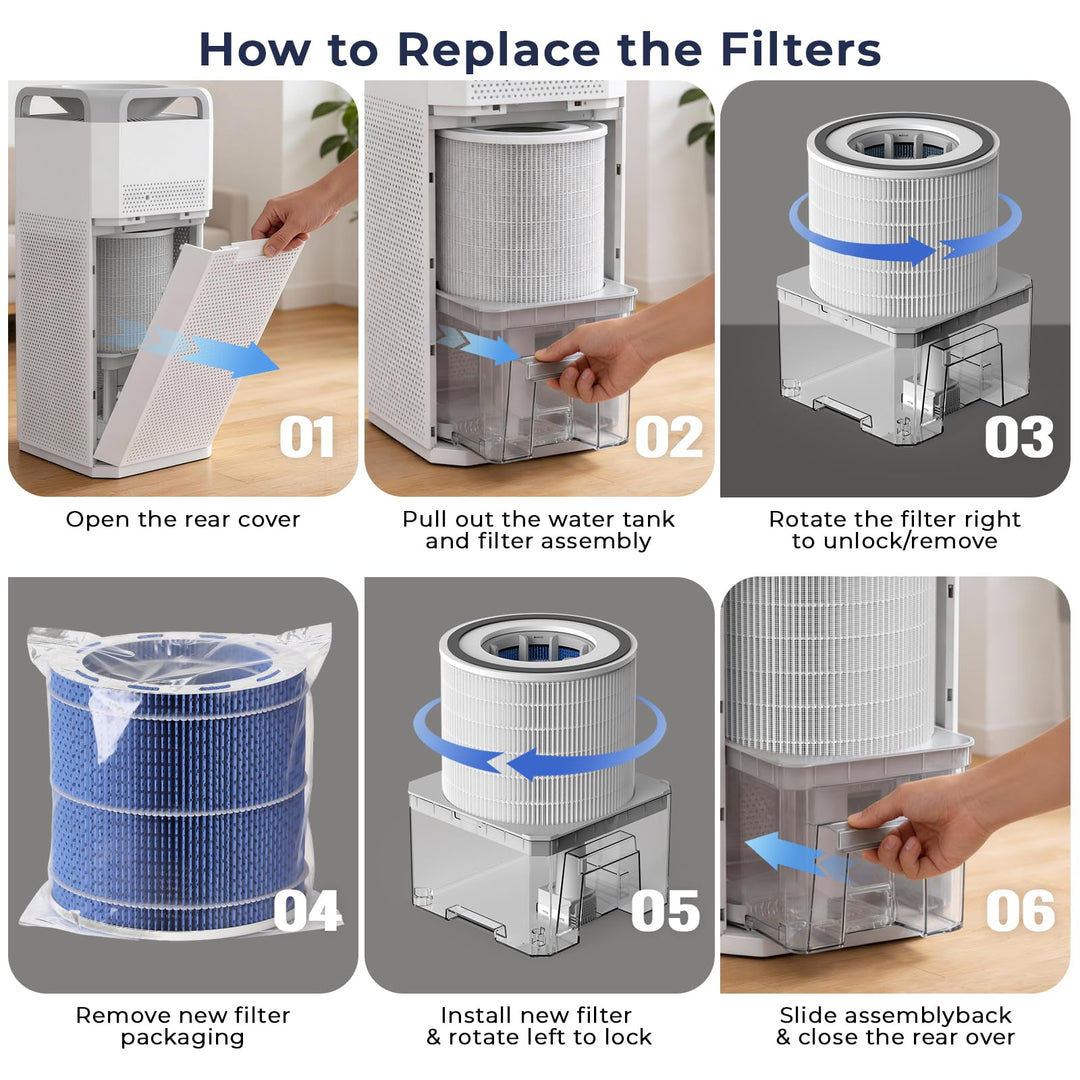 How to Replace the Filters

01

Open the rear cover

02

Pull out the water tank and filter assembly

03

Rotate the filter right to unlock/remove

04

Remove new filter packaging

05

Install new filter & rotate left to lock

06

Slide assemblyback & close the rear over