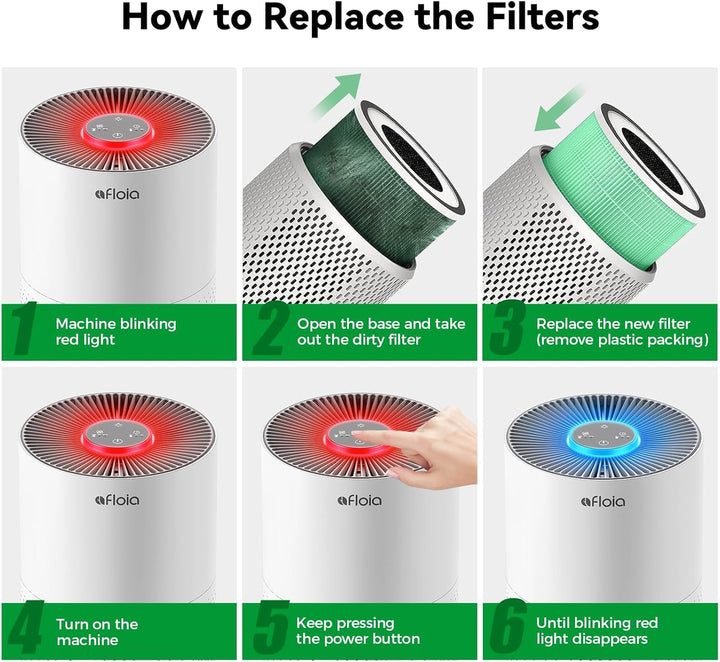 How to Replace the Filters

afloia

1 Machine blinking red light

2 Open the base and take out the dirty filter

3 Replace the new filter (remove plastic packing)

afloia

afloia

afloia

4 Turn on the machine

5 Keep pressing the power button

6 Until blinking red light disappears