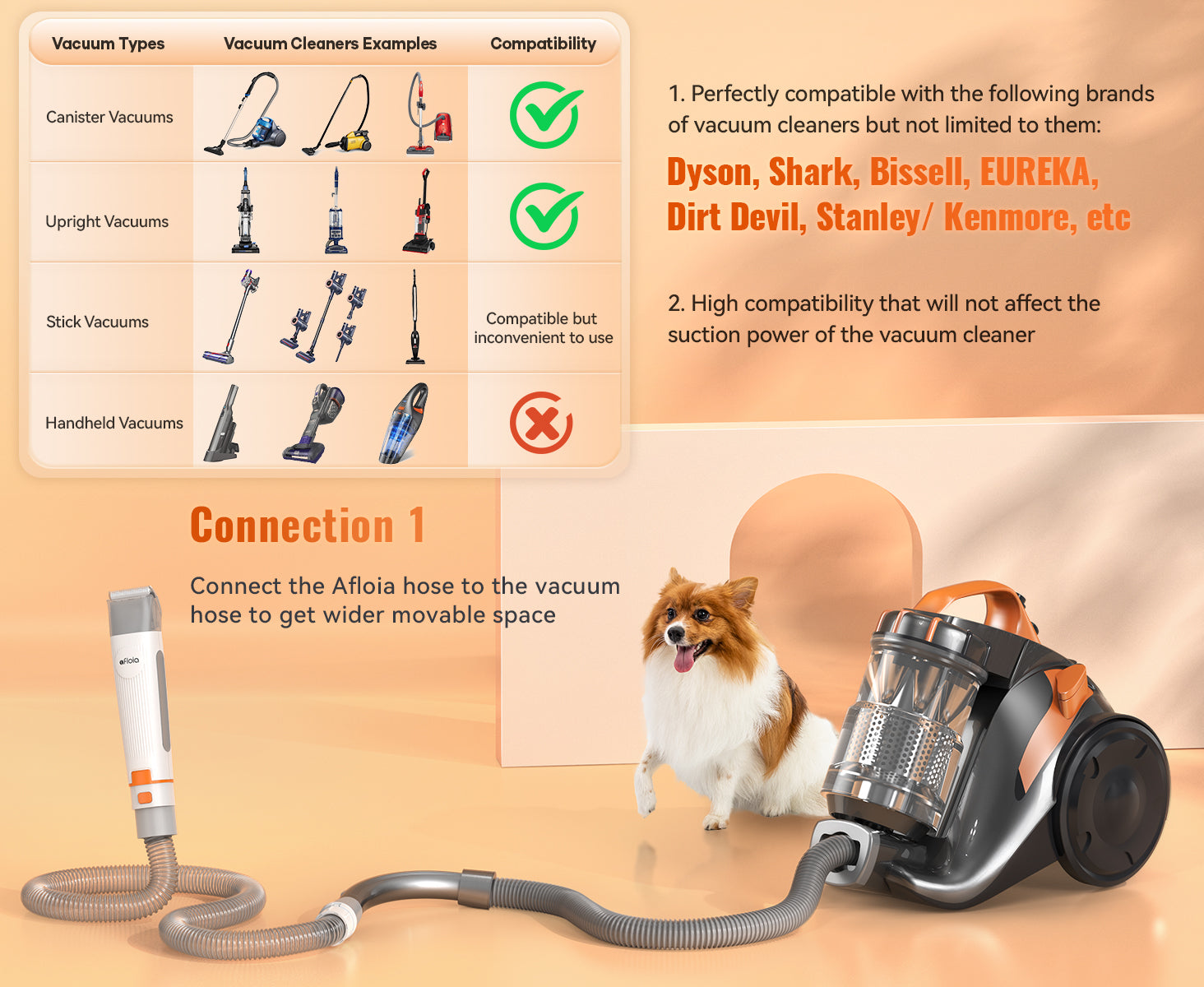 | Vacuum Types | Vacuum Cleaners Examples | Compatibility |
|---|---|---|
| Canister Vacuums | | |
| Upright Vacuums | | |
| Stick Vacuums | | Compatible but inconvenient to use |
| Handheld Vacuums | | |

1. Perfectly compatible with the following brands of vacuum cleaners but not limited to them:

Dyson, Shark, Bissell, EUREKA, Dirt Devil, Stanley/ Kenmore, etc

2. High compatibility that will not affect the suction power of the vacuum cleaner

Connection 1

Connect the Afloia hose to the vacuum hose to get wider movable space

afloia